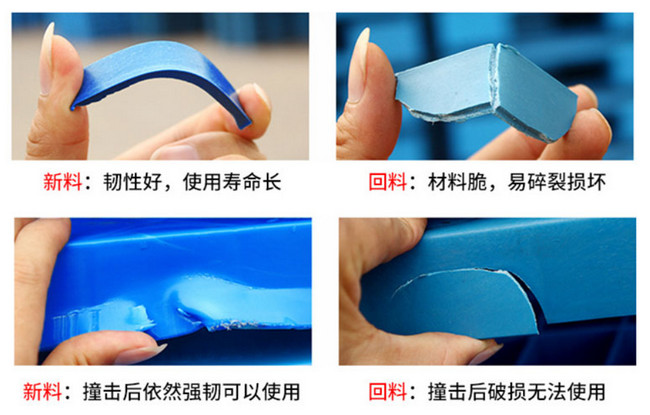 新料：韧性好，使用寿命长

回料：材料脆，易碎裂损坏

新料：撞击后依然强韧可以使用

回料：撞击后破损无法使用